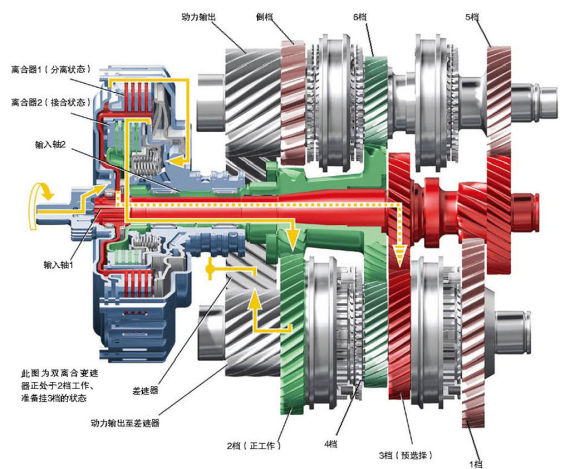 动力输出

倒档

6档

5档

离合器1（分离状态）

离合器2（接合状态）

输入轴2

输入轴1

此图为双离合变速器正处于2档工作、准备挂3档的状态

差速器

动力输出至差速器

2档（正工作）

4档

3档（预选择）

1档